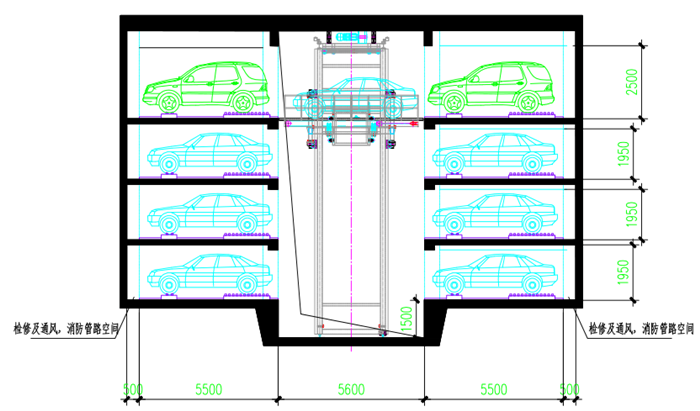 2500
1950
1950
1950
1500
检修及通风，消防管路空间
检修及通风，消防管路空间
500
5500
5600
5500
500